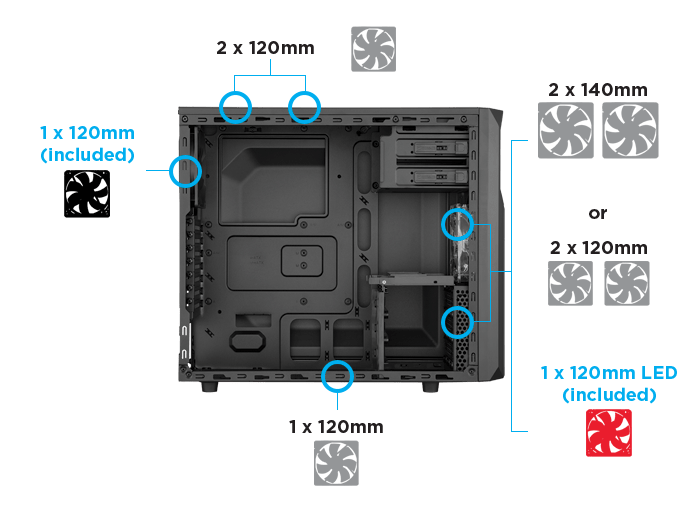 2 x 120mm

1 x 120mm
(included)

2 x 140mm

or

2 x 120mm

1 x 120mm LED
(included)

1 x 120mm