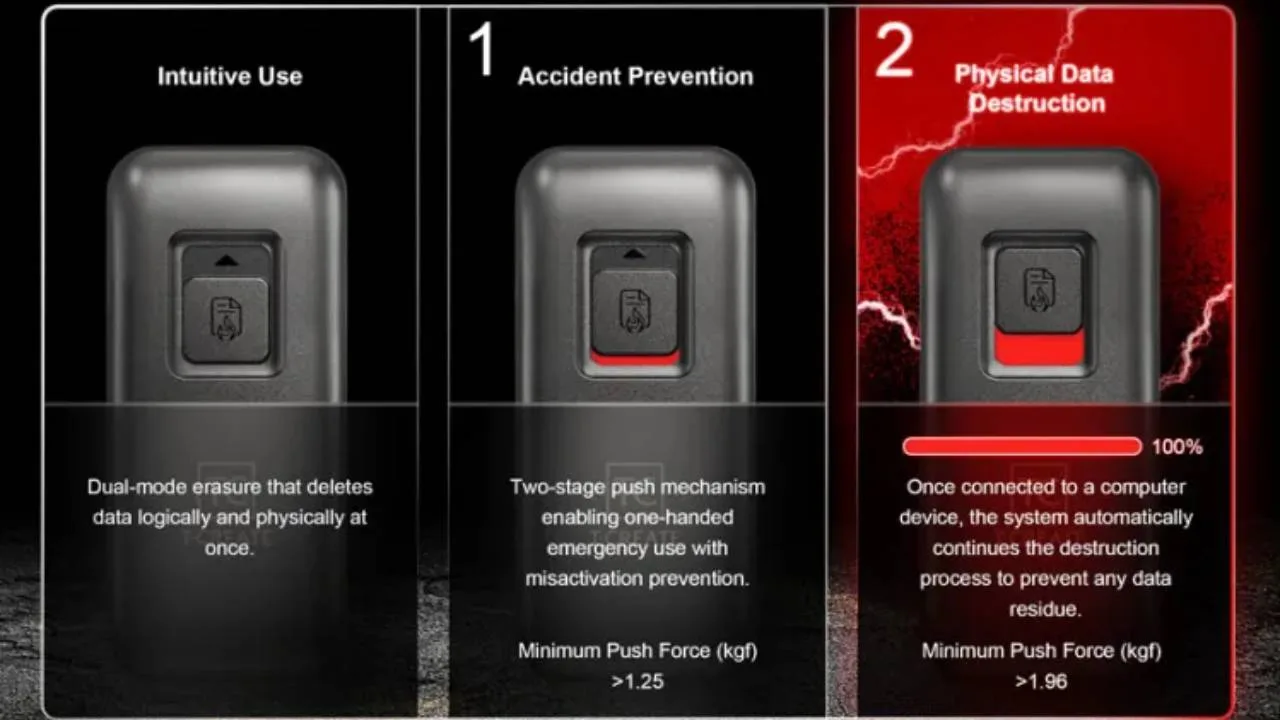 Intuitive Use

Dual-mode erasure that deletes data logically and physically at once.

1

Accident Prevention

Two-stage push mechanism enabling one-handed emergency use with misactivation prevention.

Minimum Push Force (kgf)
>1.25

2

Physical Data Destruction

100%

Once connected to a computer device, the system automatically continues the destruction process to prevent any data residue.

Minimum Push Force (kgf)
>1.96